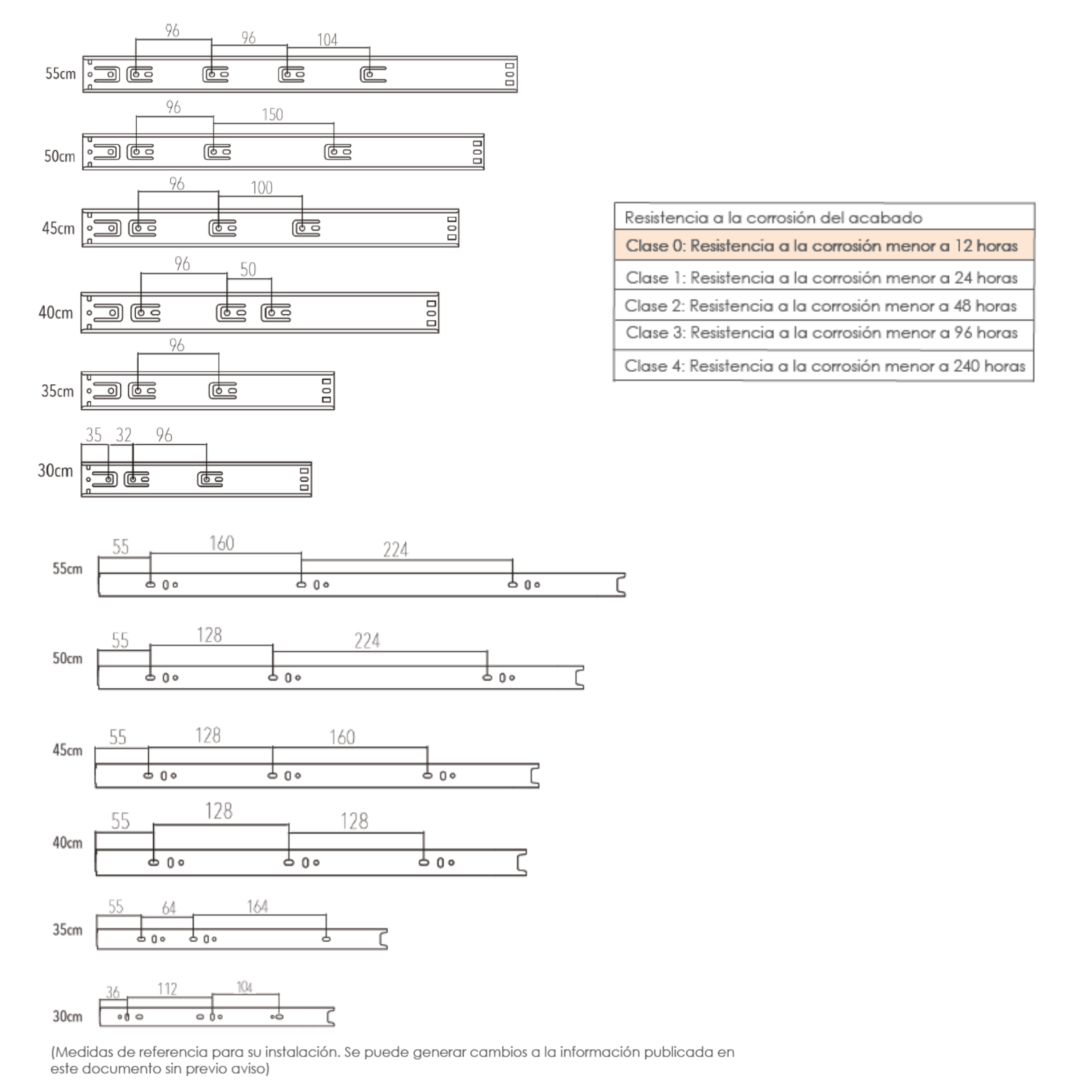 96 96 104
55cm

96 150
50cm

96 100
45cm

96 50
40cm

96
35cm

35 32 96
30cm

| Resistencia a la corrosión del acabado |
|---|
| Clase 0: Resistencia a la corrosión menor a 12 horas |
| Clase 1: Resistencia a la corrosión menor a 24 horas |
| Clase 2: Resistencia a la corrosión menor a 48 horas |
| Clase 3: Resistencia a la corrosión menor a 96 horas |
| Clase 4: Resistencia a la corrosión menor a 240 horas |

55 160 224
55cm

55 128 224
50cm

55 128 160
45cm

55 128 128
40cm

55 64 164
35cm

36 112 104
30cm

(Medidas de referencia para su instalación. Se puede generar cambios a la información publicada en este documento sin previo aviso)